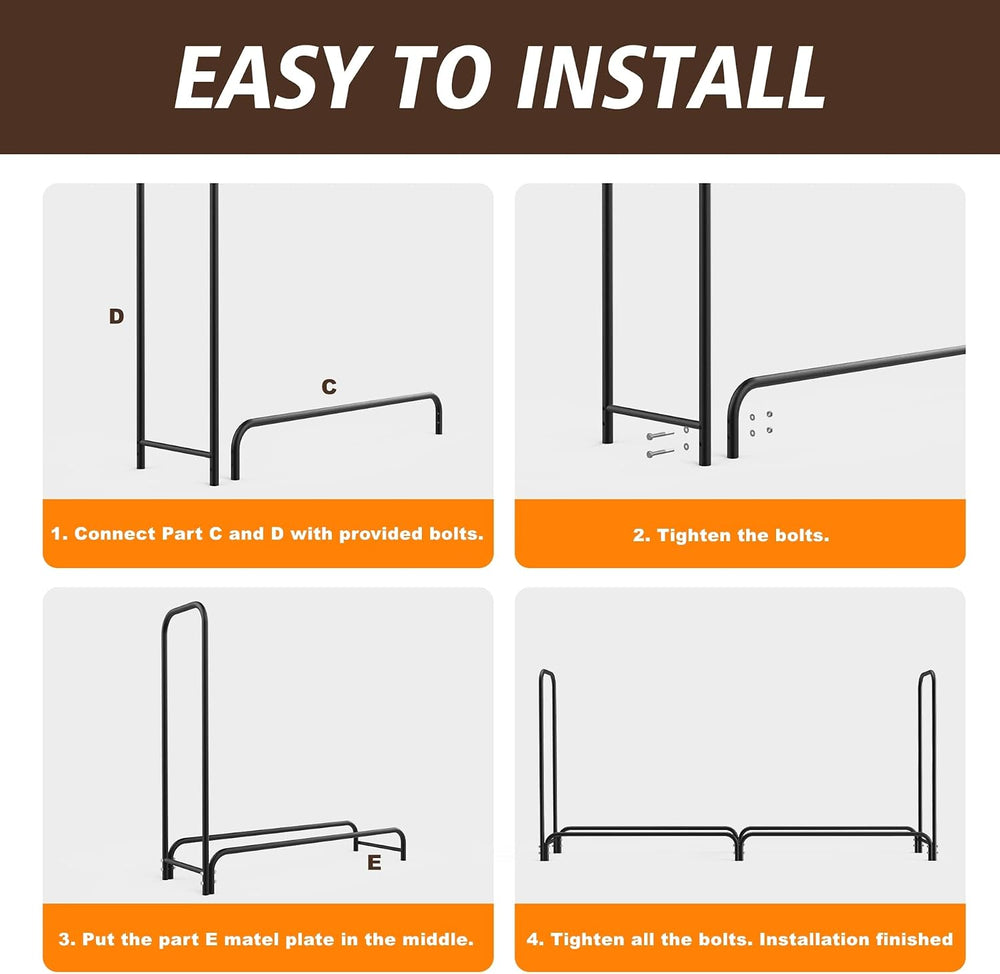 EASY TO INSTALL

D

C

1. Connect Part C and D with provided bolts.

2. Tighten the bolts.

E

3. Put the part E matel plate in the middle.

4. Tighten all the bolts. Installation finished